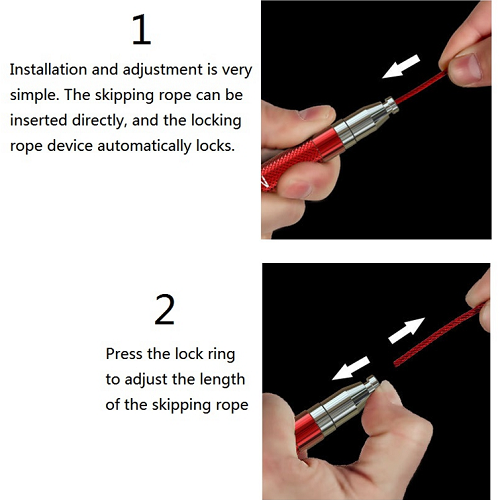 1

Installation and adjustment is very simple. The skipping rope can be inserted directly, and the locking rope device automatically locks.

2

Press the lock ring to adjust the length of the skipping rope