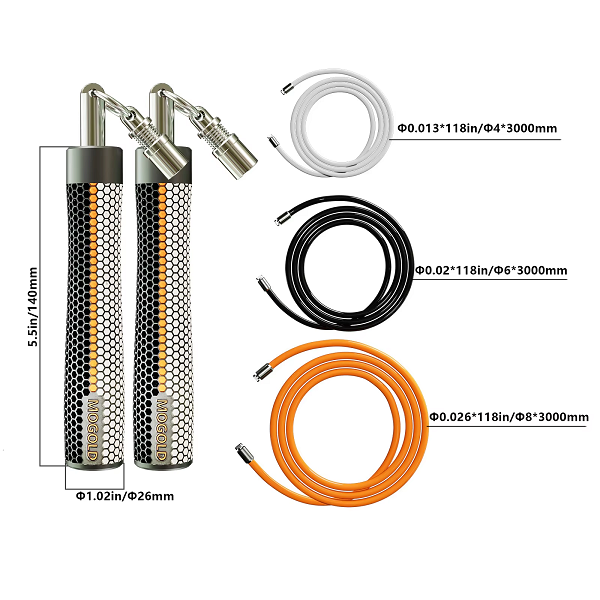 5.5in/140mm

MIOGOLD

MIOGOLD

Φ1.02in/Φ26mm

Φ0.013*118in/Φ4*3000mm

Φ0.02*118in/Φ6*3000mm

Φ0.026*118in/Φ8*3000mm