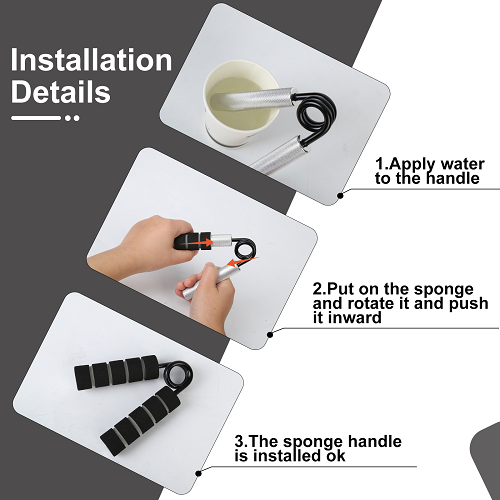 Installation Details

1.Apply water to the handle

2.Put on the sponge and rotate it and push it inward

3.The sponge handle is installed ok